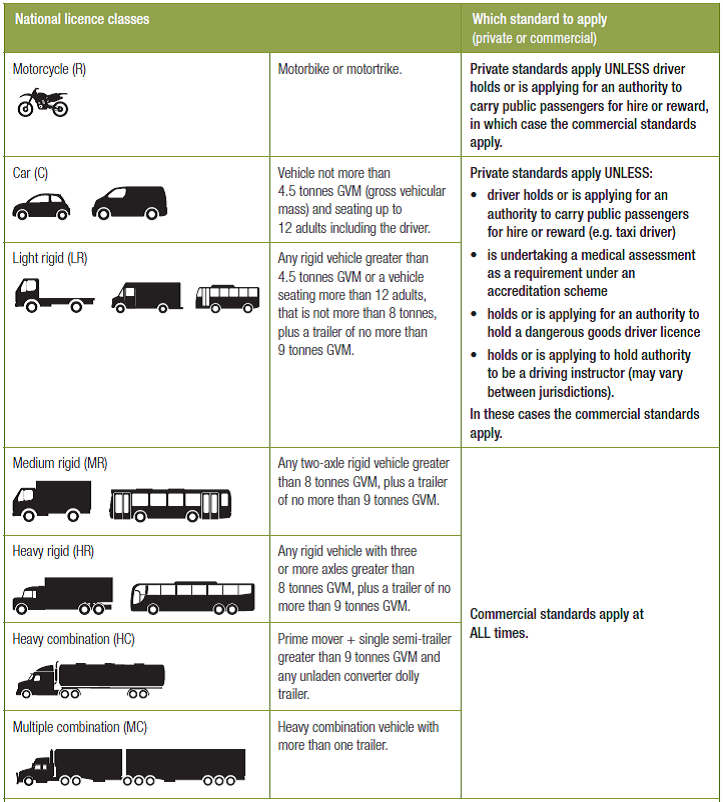 | National licence classes | | Which standard to apply (private or commercial) |
|---|---|---|
| Motorcycle (R) | Motorbike or motortrike. | Private standards apply UNLESS driver holds or is applying for an authority to carry public passengers for hire or reward, in which case the commercial standards apply. |
| Car (C) | Vehicle not more than 4.5 tonnes GVM (gross vehicular mass) and seating up to 12 adults including the driver. | Private standards apply UNLESS: • driver holds or is applying for an authority to carry public passengers for hire or reward (e.g. taxi driver) • is undertaking a medical assessment as a requirement under an accreditation scheme • holds or is applying for an authority to hold a dangerous goods driver licence • holds or is applying to hold authority to be a driving instructor (may vary between jurisdictions). In these cases the commercial standards apply. |
| Light rigid (LR) | Any rigid vehicle greater than 4.5 tonnes GVM or a vehicle seating more than 12 adults, that is not more than 8 tonnes, plus a trailer of no more than 9 tonnes GVM. | |
| Medium rigid (MR) | Any two-axle rigid vehicle greater than 8 tonnes GVM, plus a trailer of no more than 9 tonnes GVM. | Commercial standards apply at ALL times. |
| Heavy rigid (HR) | Any rigid vehicle with three or more axles greater than 8 tonnes GVM, plus a trailer of no more than 9 tonnes GVM. | |
| Heavy combination (HC) | Prime mover + single semi-trailer greater than 9 tonnes GVM and any unladen converter dolly trailer. | |
| Multiple combination (MC) | Heavy combination vehicle with more than one trailer. | |